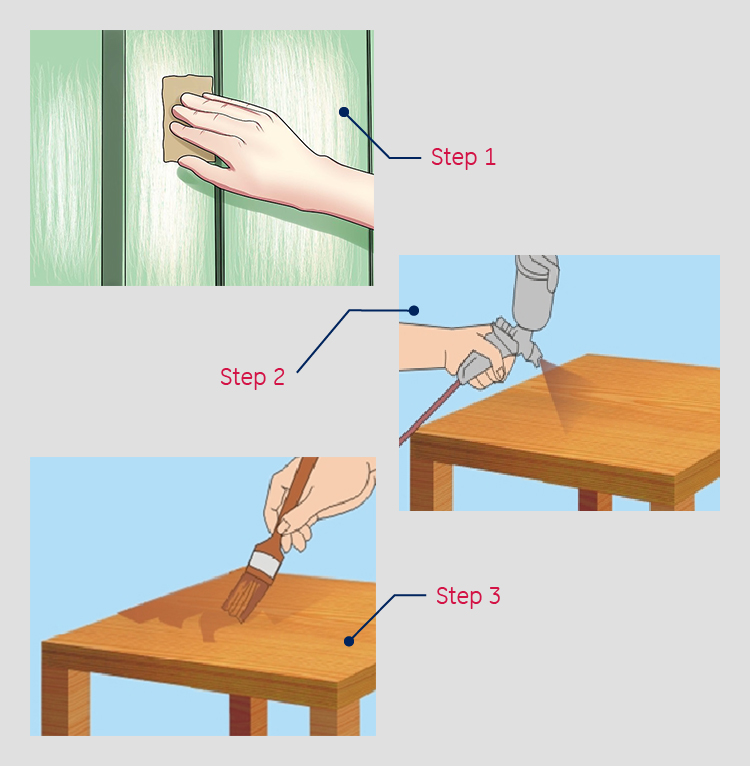 Step 1

Step 2

Step 3