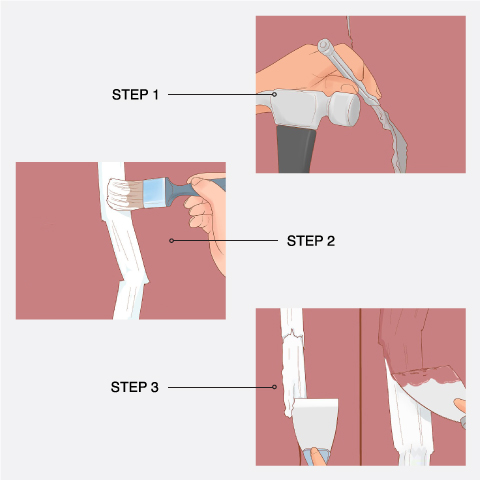 STEP 1

STEP 2

STEP 3