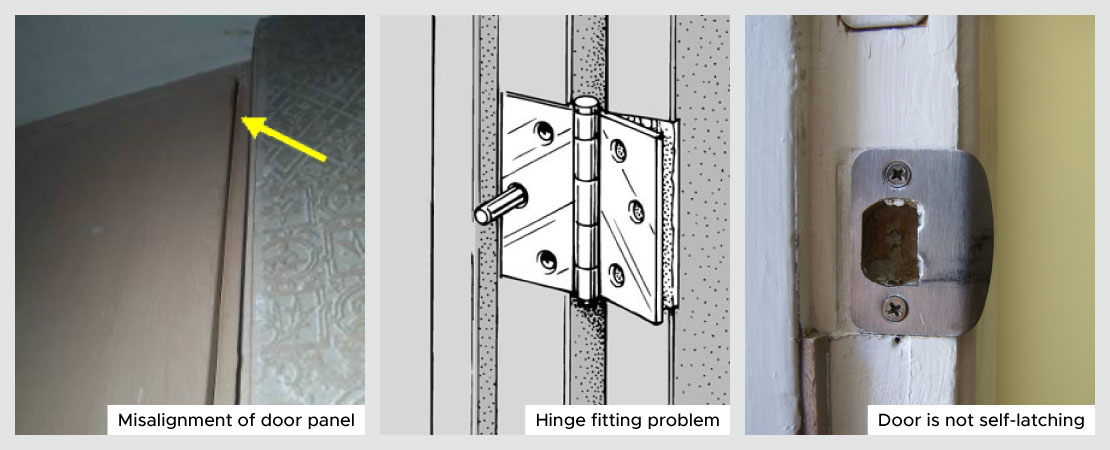 Misalignment of door panel

Hinge fitting problem

Door is not self-latching